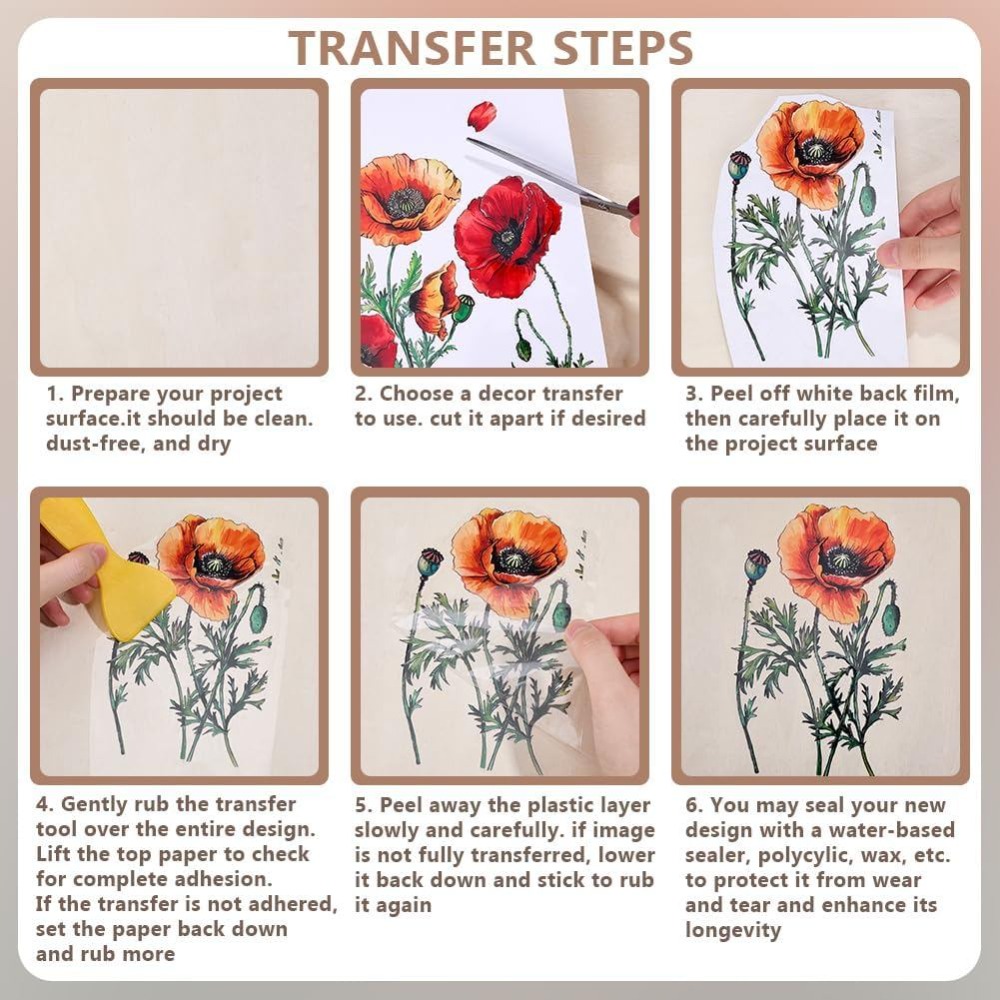 TRANSFER STEPS

1. Prepare your project surface.it should be clean. dust-free, and dry

2. Choose a decor transfer to use. cut it apart if desired

3. Peel off white back film, then carefully place it on the project surface

4. Gently rub the transfer tool over the entire design. Lift the top paper to check for complete adhesion. If the transfer is not adhered, set the paper back down and rub more

5. Peel away the plastic layer slowly and carefully. if image is not fully transferred, lower it back down and stick to rub it again

6. You may seal your new design with a water-based sealer, polycylic, wax, etc. to protect it from wear and tear and enhance its longevity